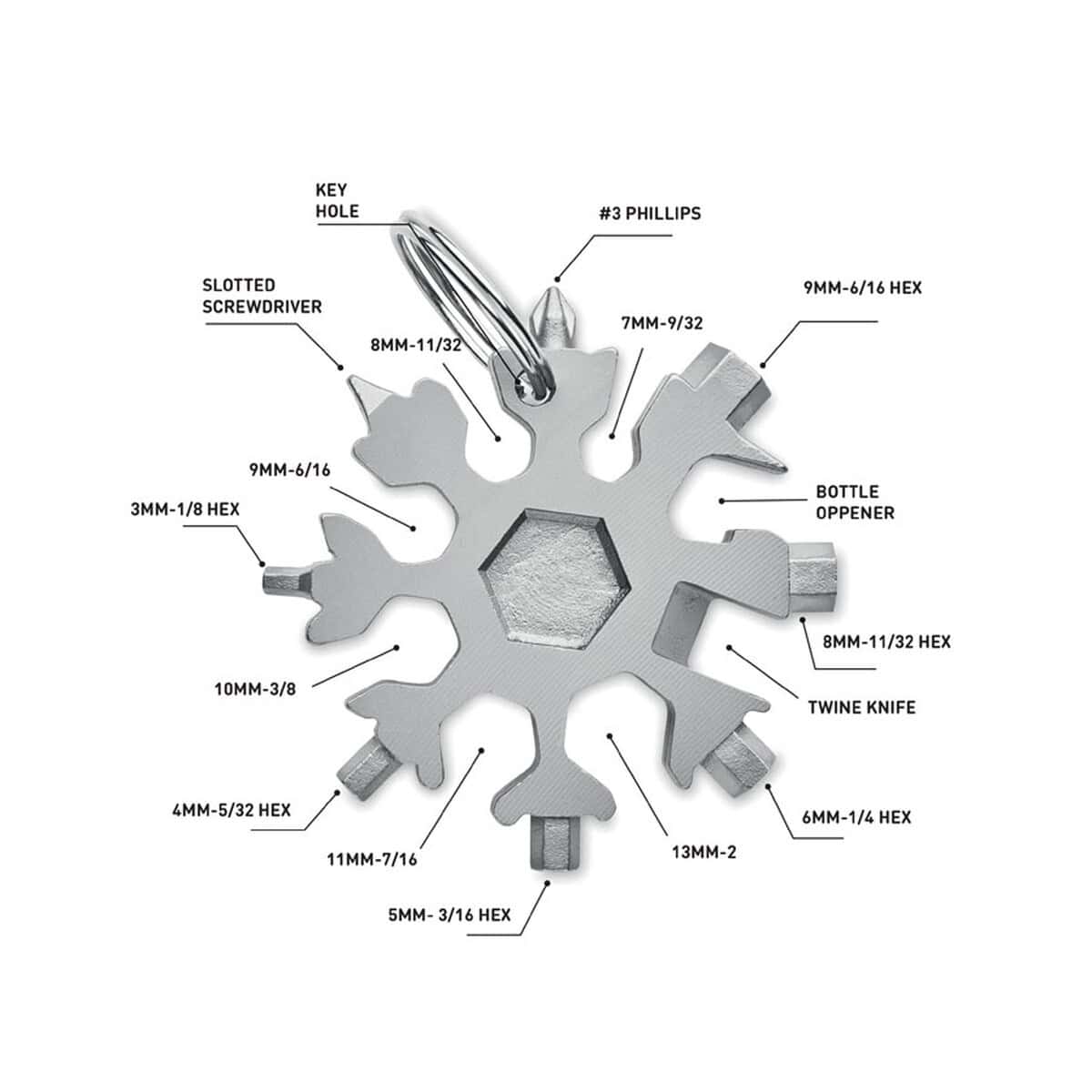 KEY HOLE

#3 PHILLIPS

SLOTTED SCREWDRIVER

9MM-6/16 HEX

8MM-11/32

7MM-9/32

9MM-6/16

BOTTLE OPPENER

3MM-1/8 HEX

8MM-11/32 HEX

10MM-3/8

TWINE KNIFE

4MM-5/32 HEX

6MM-1/4 HEX

11MM-7/16

13MM-2

5MM- 3/16 HEX