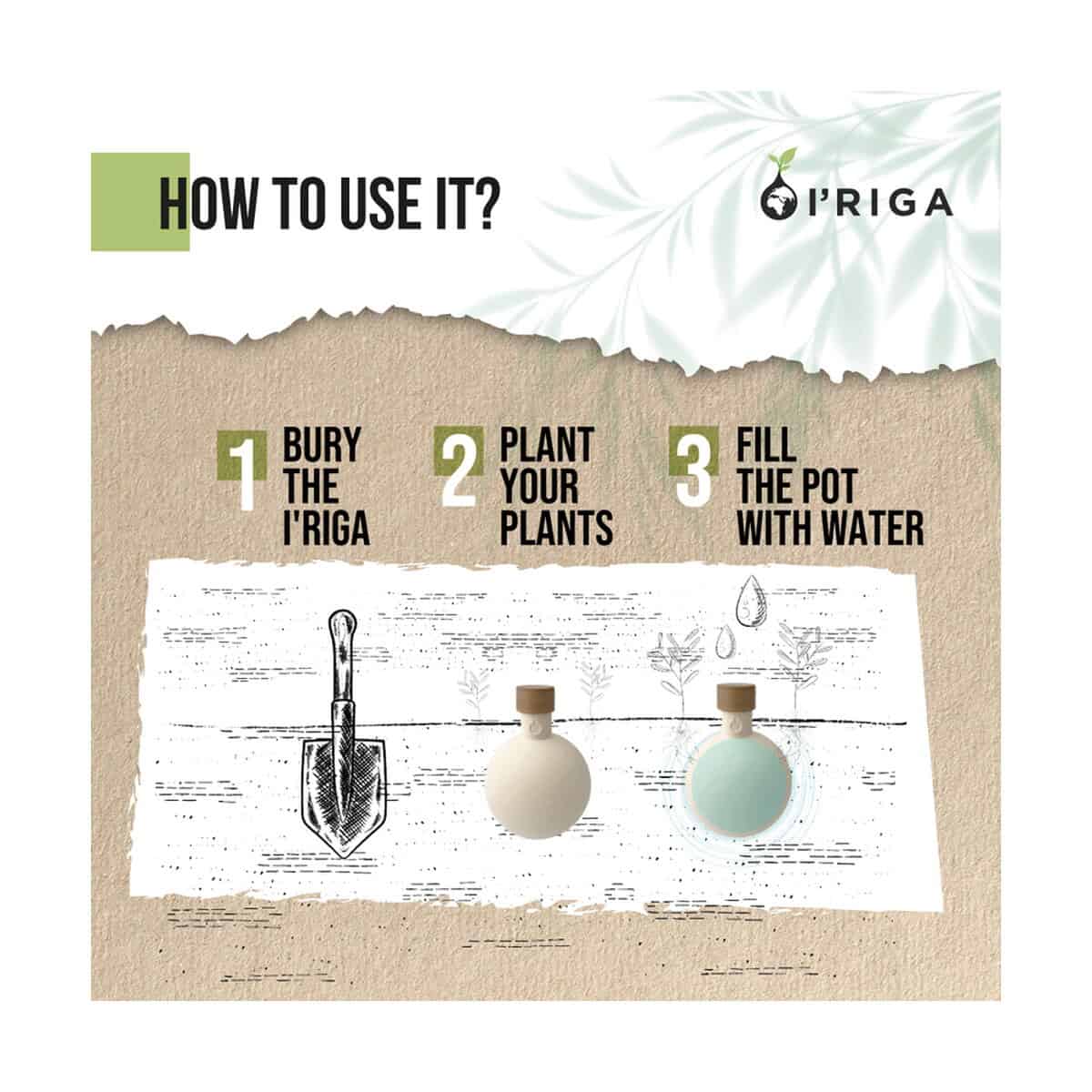 HOW TO USE IT?

I'RIGA

1 BURY THE I'RIGA

2 PLANT YOUR PLANTS

3 FILL THE POT WITH WATER